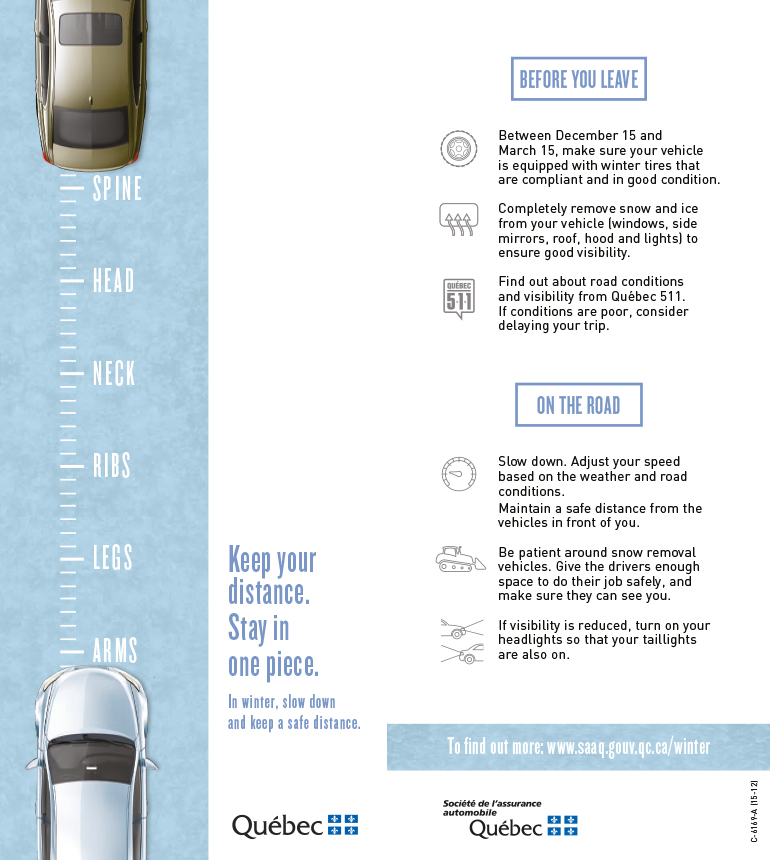 SPINE

HEAD

NECK

RIBS

LEGS

ARMS

Keep your distance. Stay in one piece.

In winter, slow down and keep a safe distance.

Québec

BEFORE YOU LEAVE

Between December 15 and March 15, make sure your vehicle is equipped with winter tires that are compliant and in good condition.

Completely remove snow and ice from your vehicle (windows, side mirrors, roof, hood and lights) to ensure good visibility.

QUÉBEC 511

Find out about road conditions and visibility from Québec 511. If conditions are poor, consider delaying your trip.

ON THE ROAD

Slow down. Adjust your speed based on the weather and road conditions.

Maintain a safe distance from the vehicles in front of you.

Be patient around snow removal vehicles. Give the drivers enough space to do their job safely, and make sure they can see you.

If visibility is reduced, turn on your headlights so that your taillights are also on.

To find out more: www.saaq.gouv.qc.ca/winter

Société de l'assurance automobile Québec

C-6149-A (15-12)