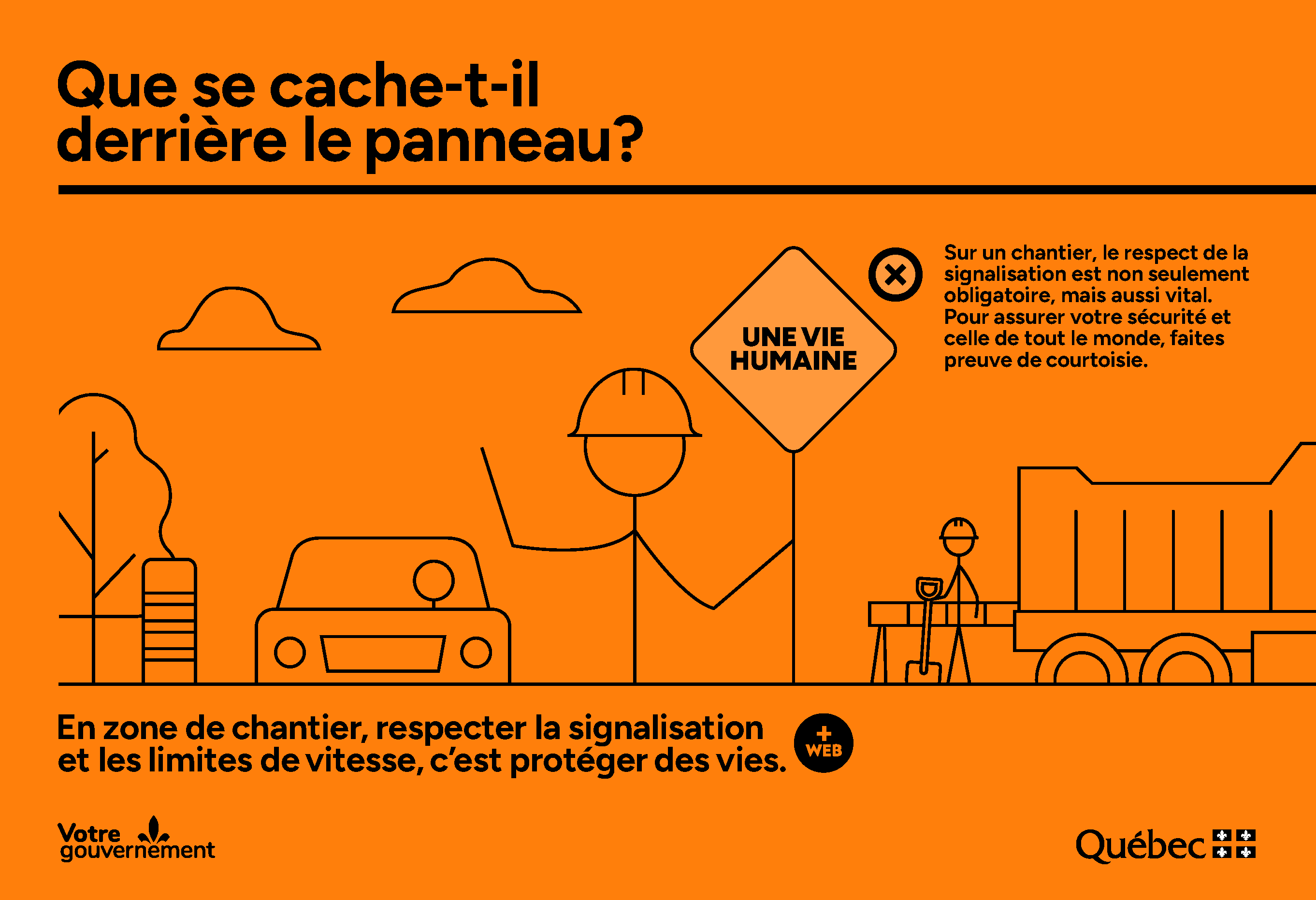 Que se cache-t-il derrière le panneau?

UNE VIE HUMAINE

Sur un chantier, le respect de la signalisation est non seulement obligatoire, mais aussi vital. Pour assurer votre sécurité et celle de tout le monde, faites preuve de courtoisie.

En zone de chantier, respecter la signalisation et les limites de vitesse, c'est protéger des vies.

+ WEB

Votre gouvernement

Québec