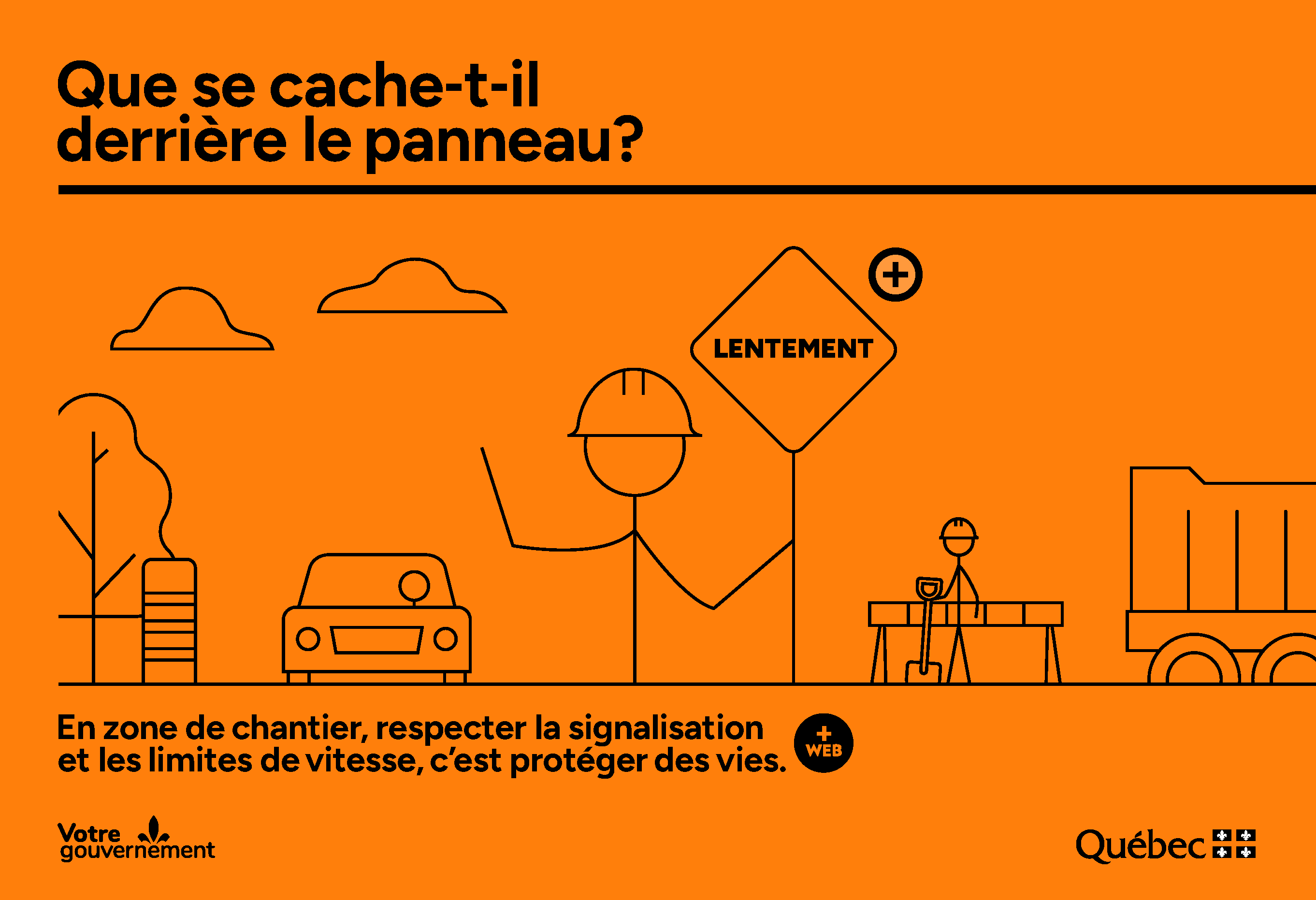 Que se cache-t-il derrière le panneau?

LENTEMENT

En zone de chantier, respecter la signalisation et les limites de vitesse, c'est protéger des vies.

+ WEB

Votre gouvernement

Québec